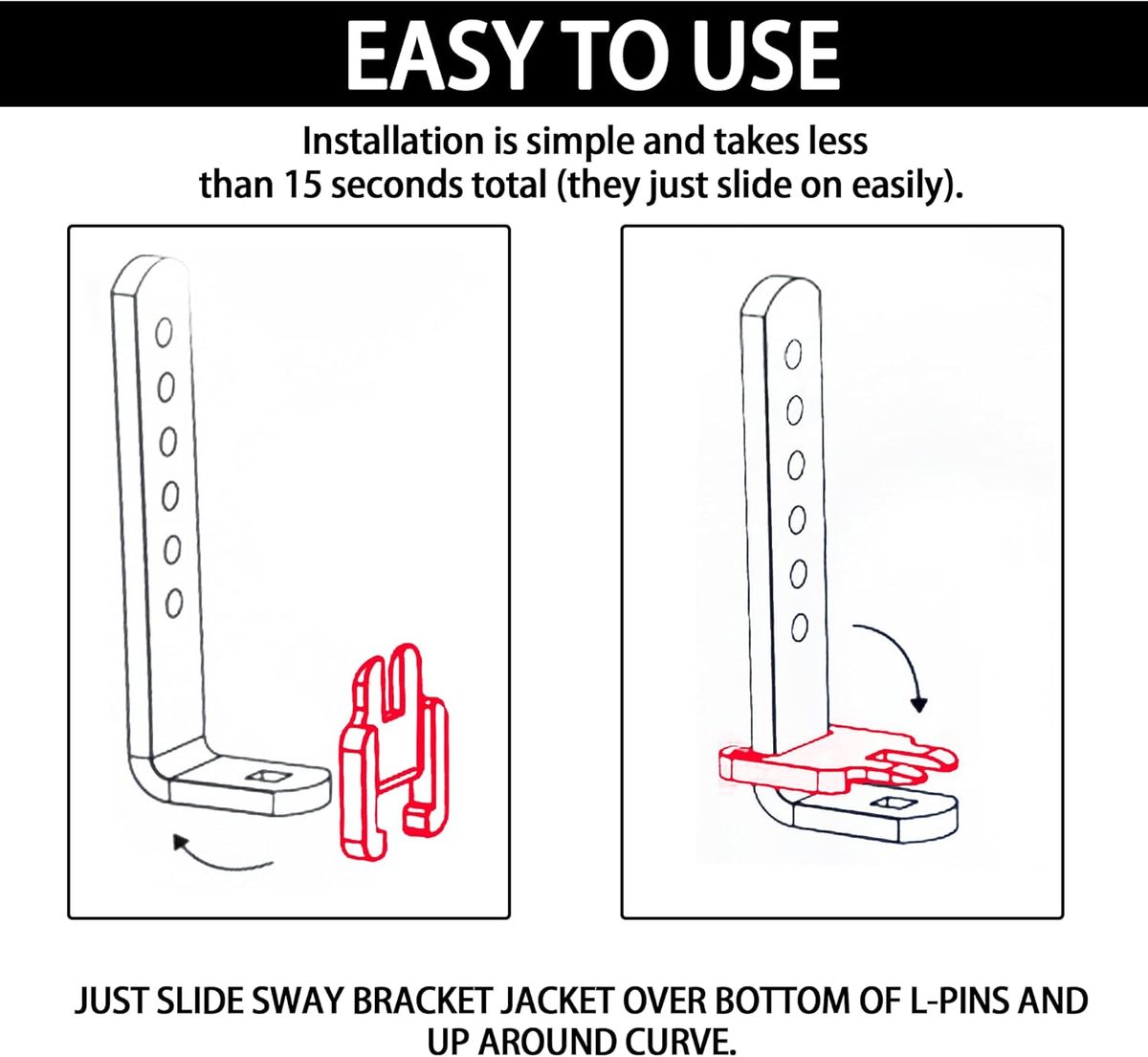 EASY TO USE

Installation is simple and takes less than 15 seconds total (they just slide on easily).

JUST SLIDE SWAY BRACKET JACKET OVER BOTTOM OF L-PINS AND UP AROUND CURVE.